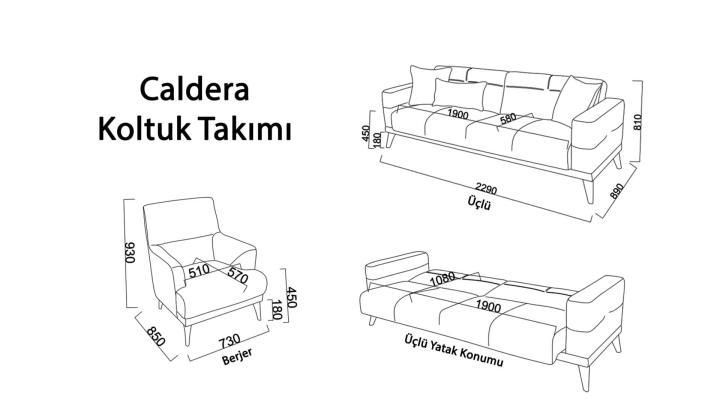 Caldera
Koltuk Takımı

1900
580
450
180
810
2290
890
Üçlü

930
510
570
450
180
850
730
Berjer

1080
1900
Üçlü Yatak Konumu