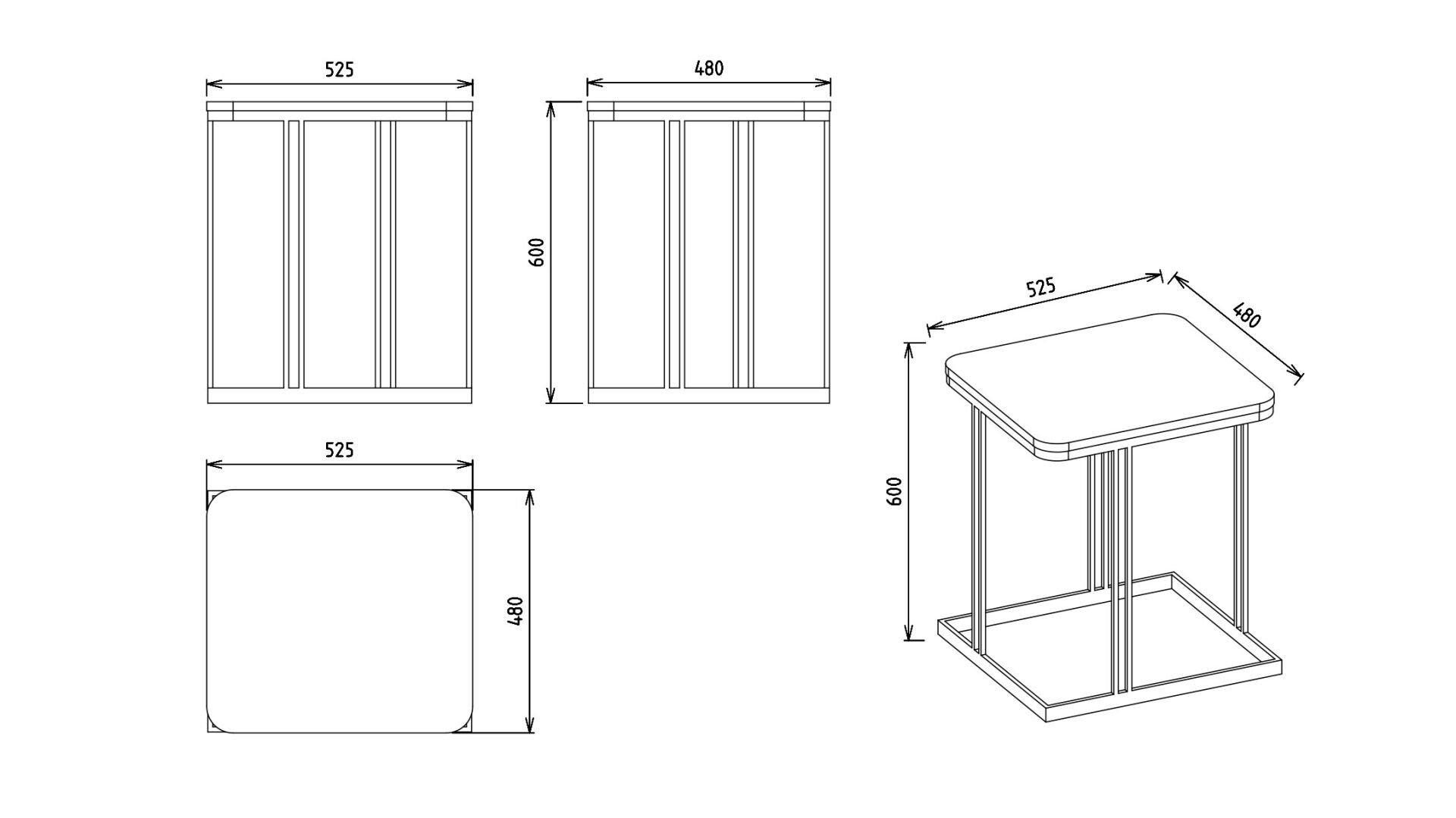 525

480

600

525

480

525

480

600