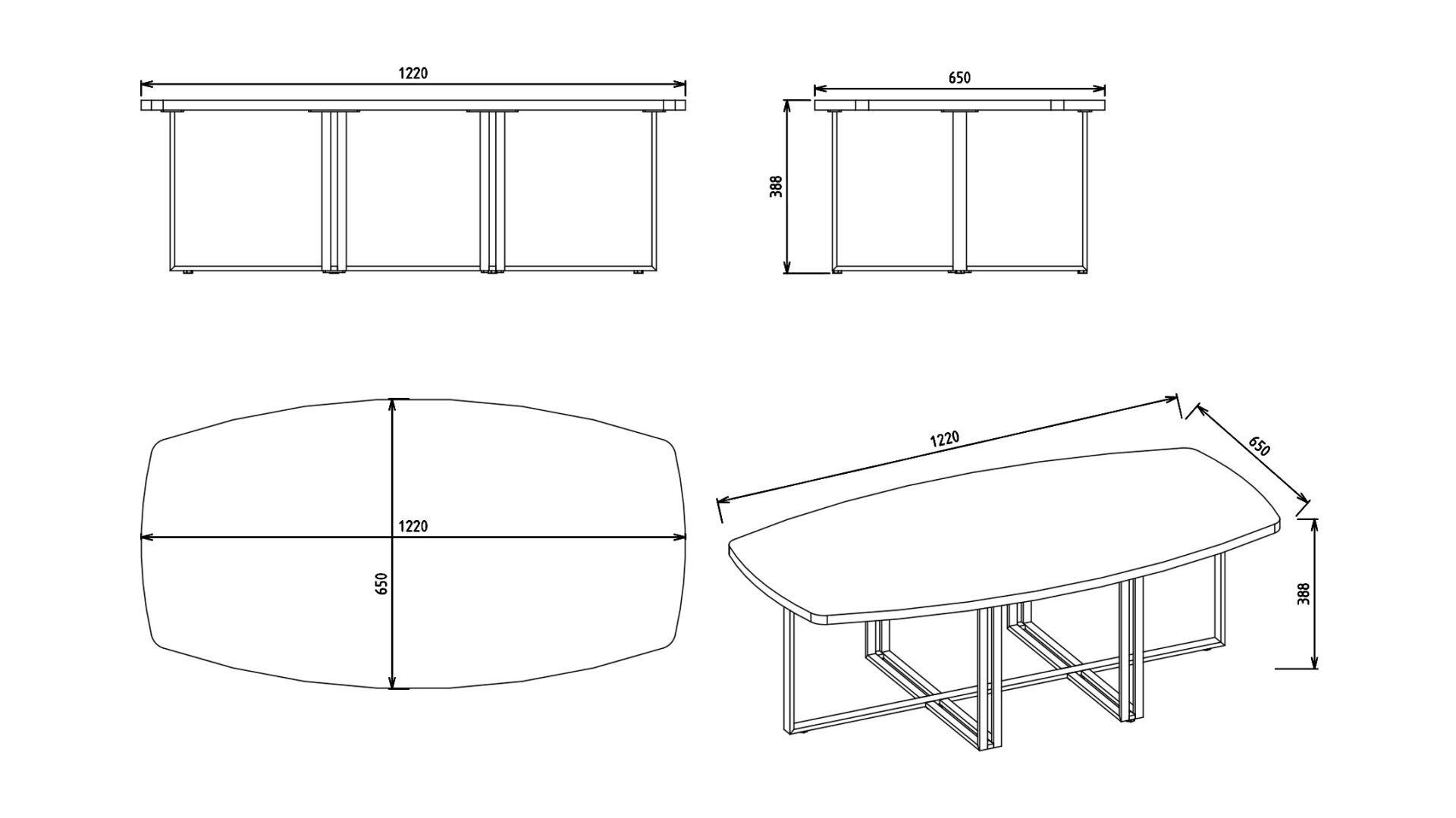 1220

650

388

1220

650

1220

650

388