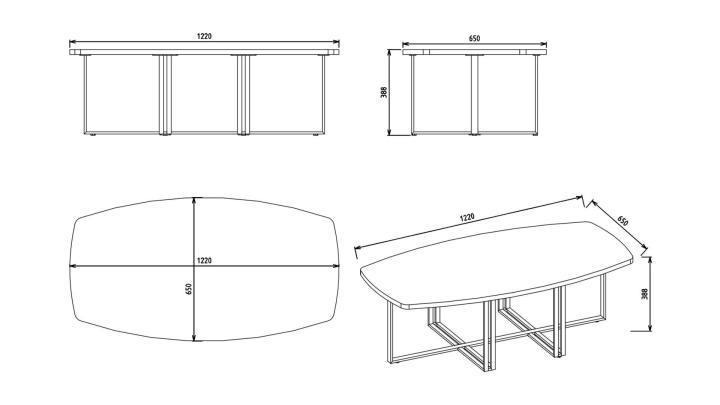 1220

650

388

1220

650

1220

650

388