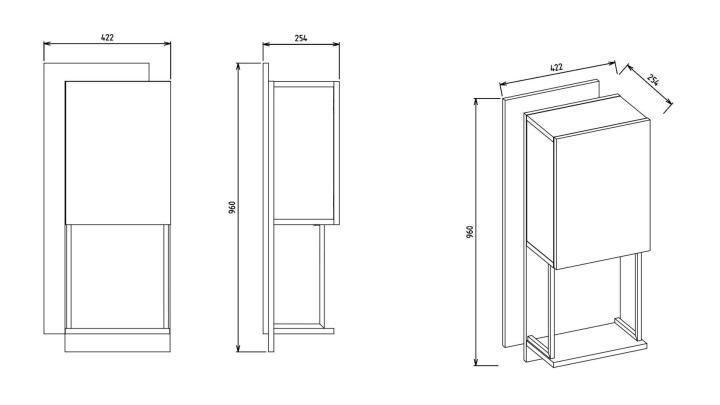 422

254

960

422

254

960