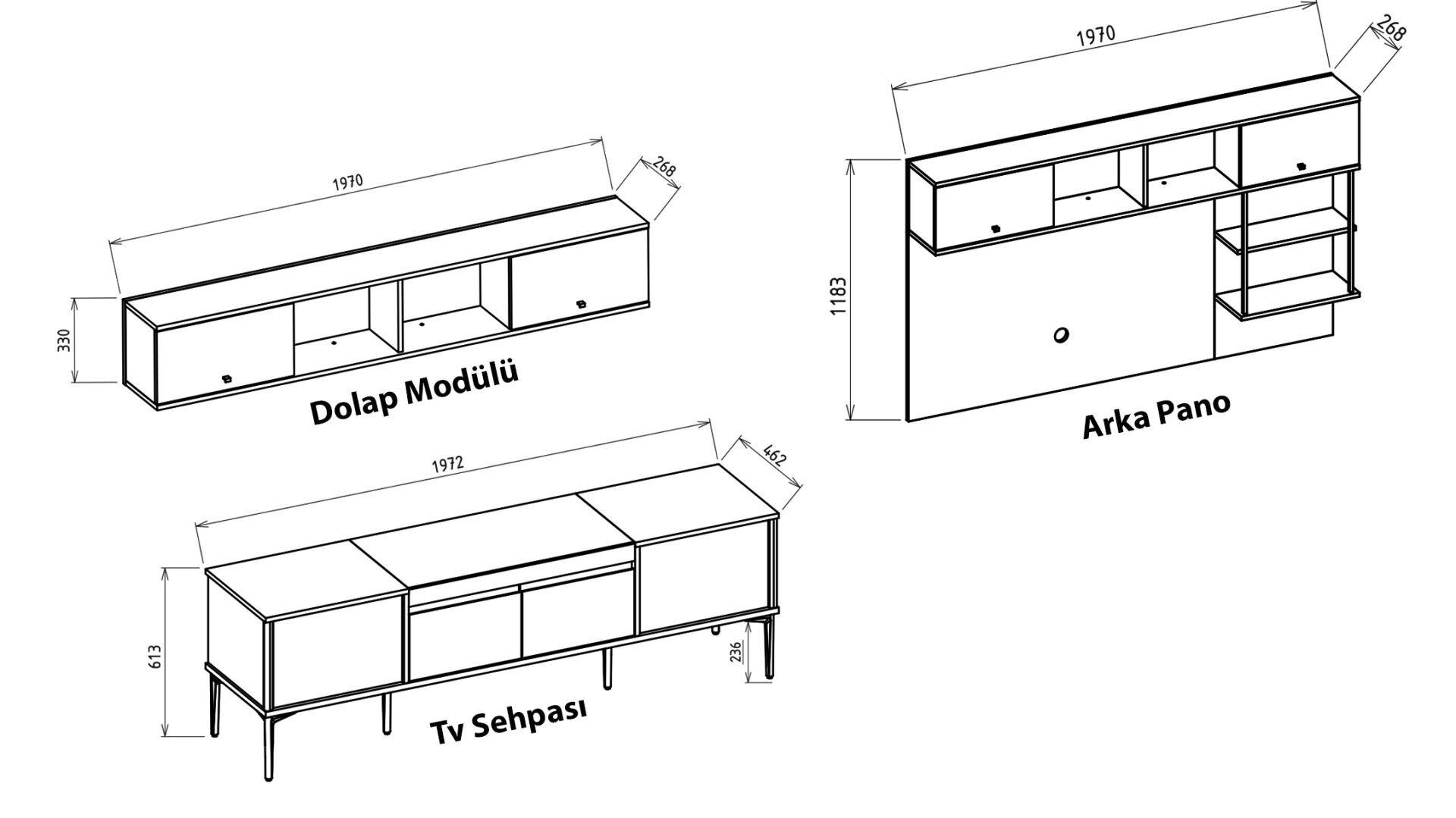 1970
268
330
Dolap Modülü

1970
268
1183
Arka Pano

1972
462
613
236
Tv Sehpası