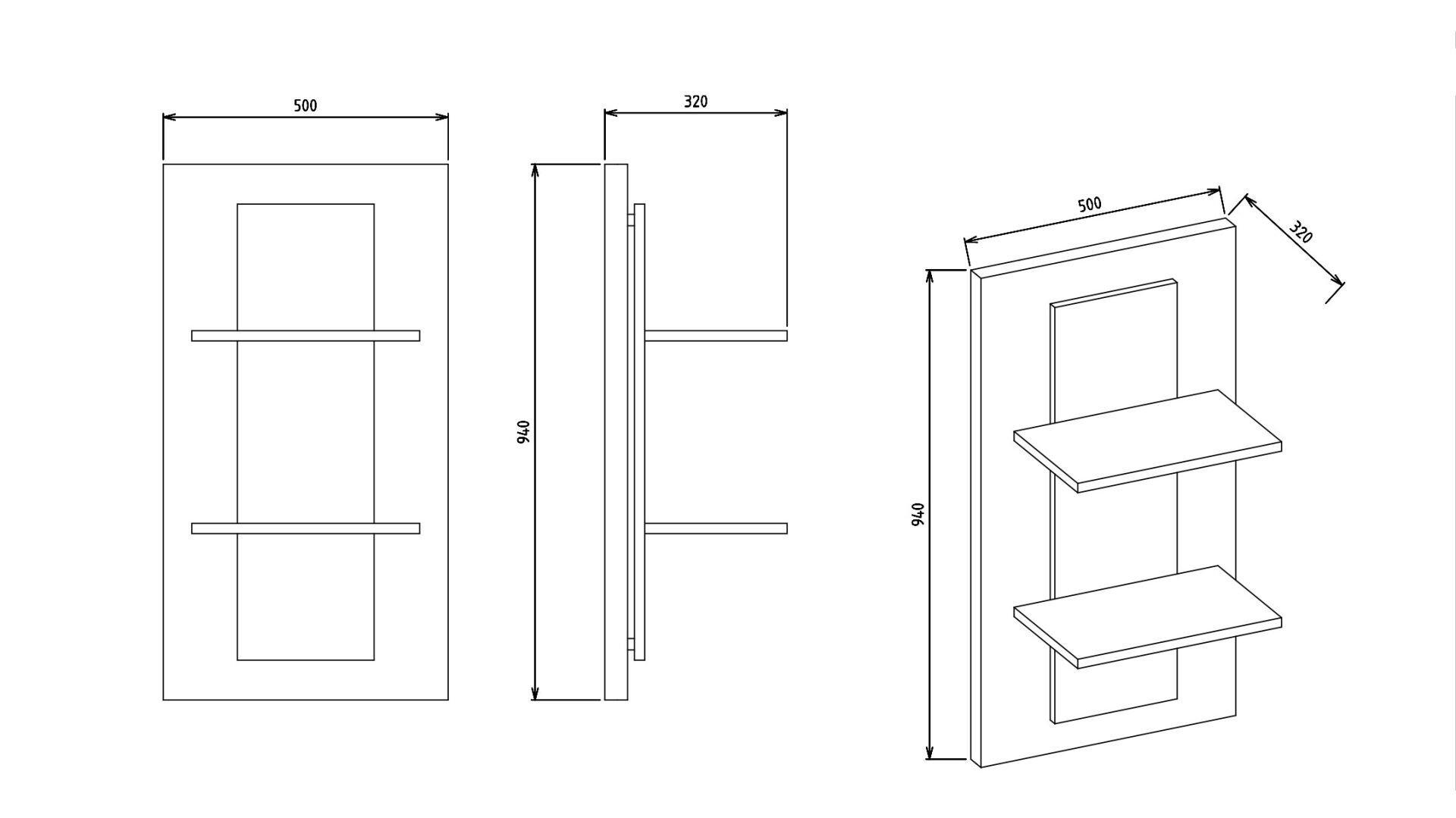 500

320

940

500

320

940