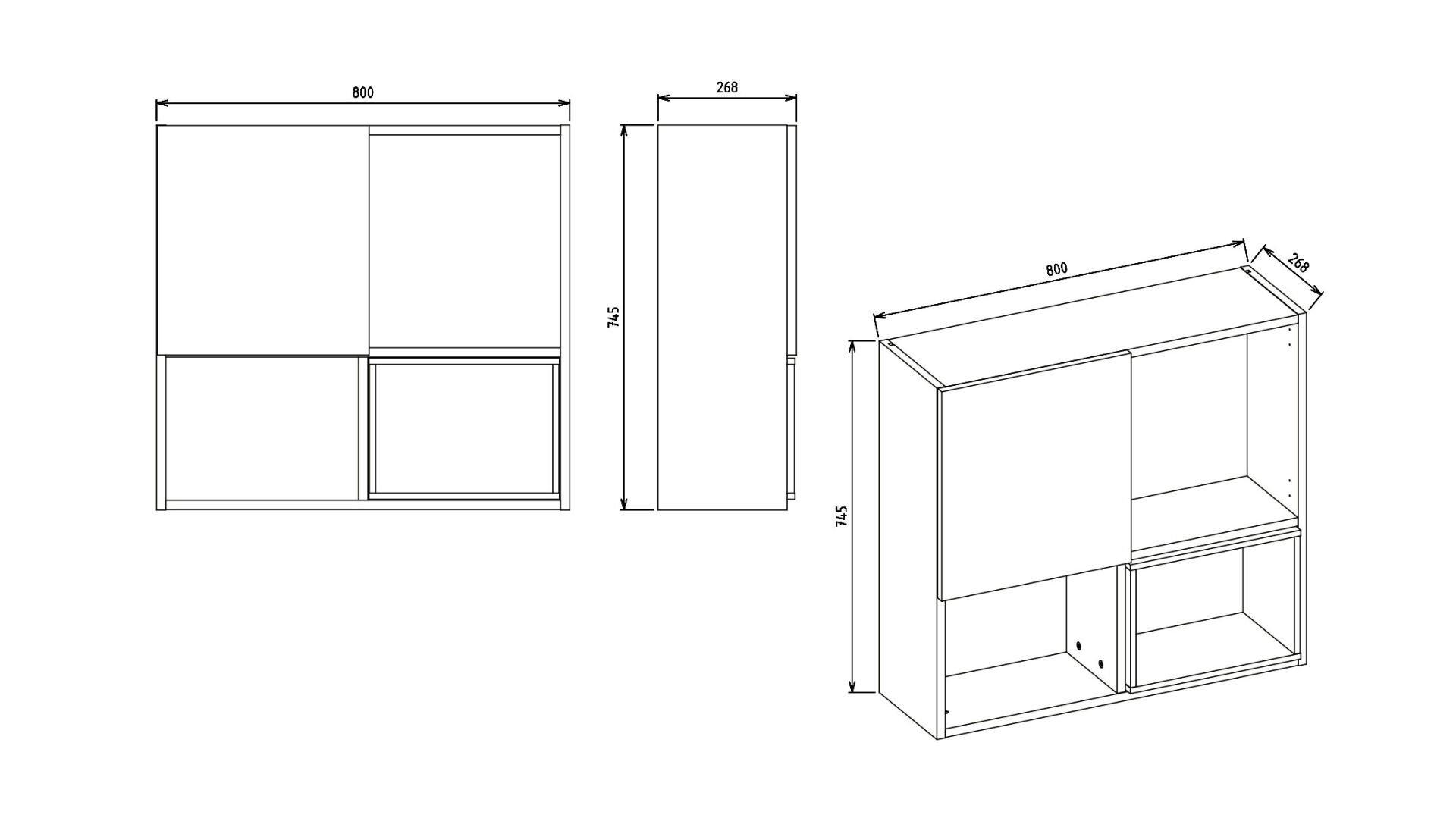 800

268

745

800

268

745