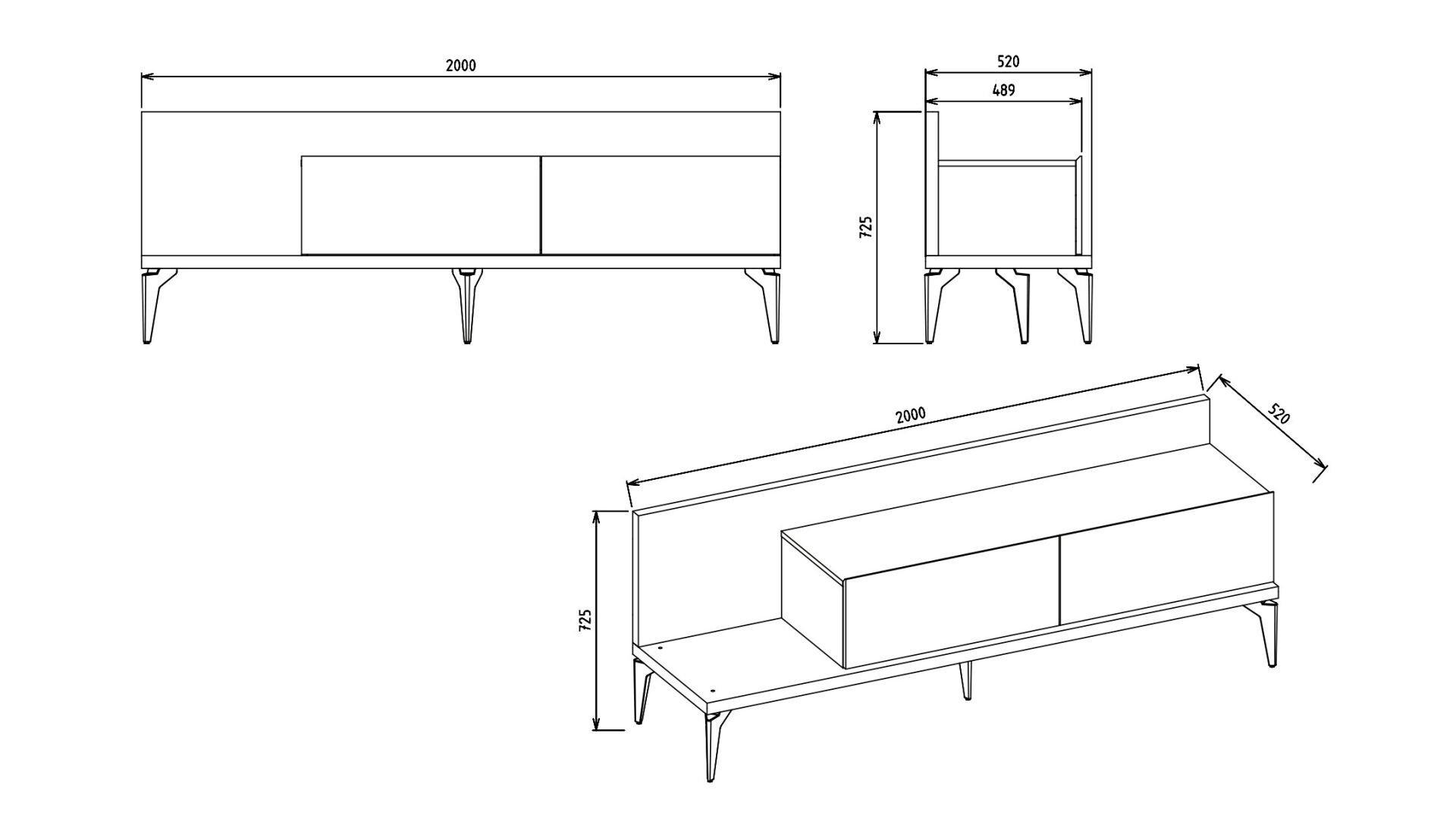 2000

520

489

725

2000

520

725