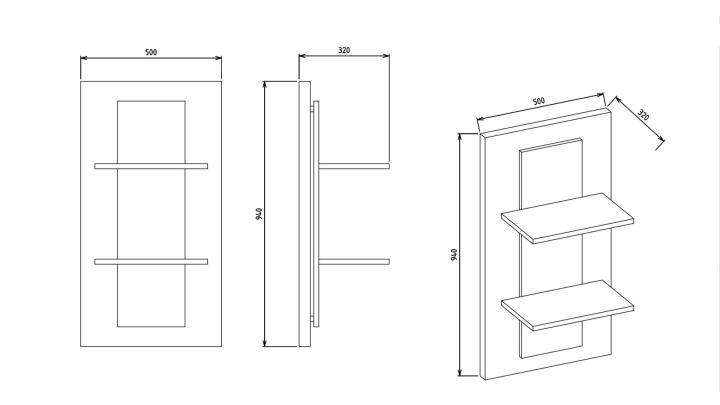 500

320

940

500

320

940