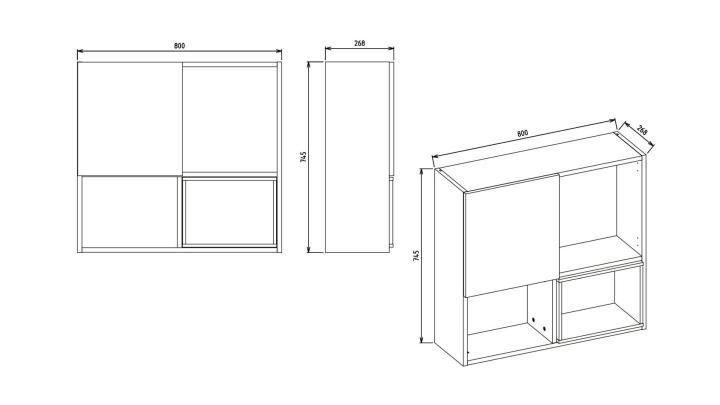 800
268
745
800
268
745