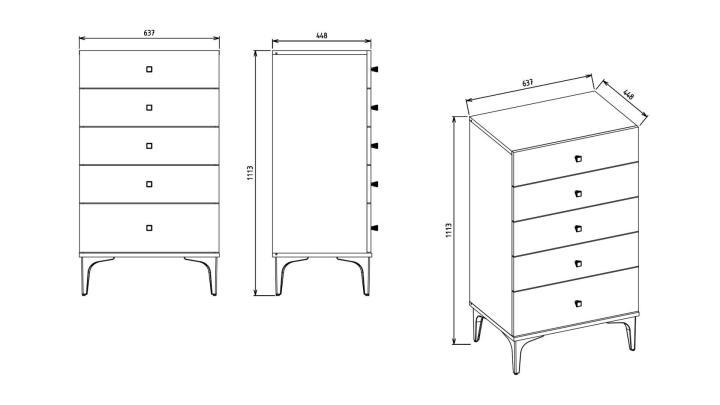 637

448

1113

637

448

1113