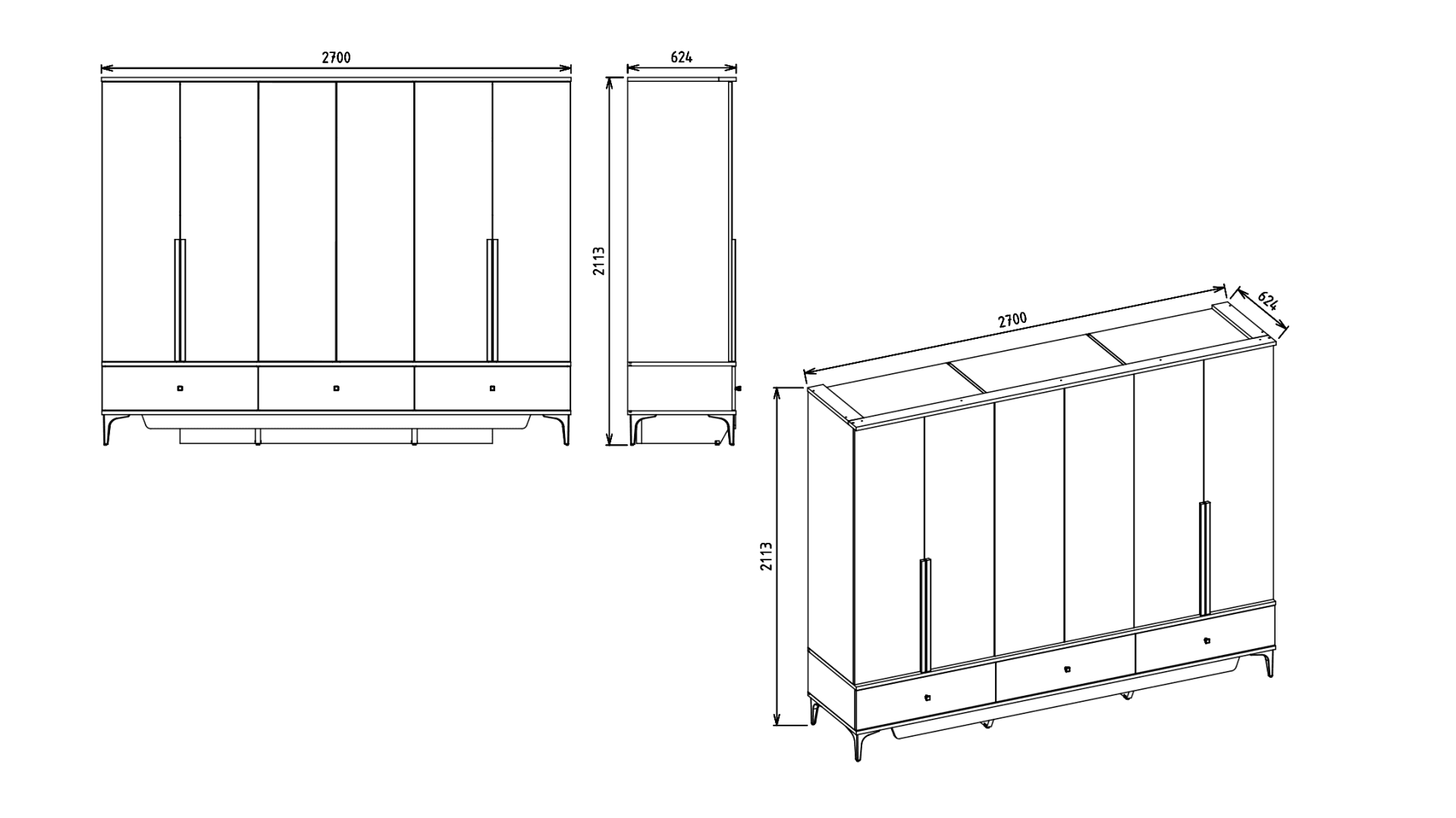 2700

624

2113

2700

624

2113