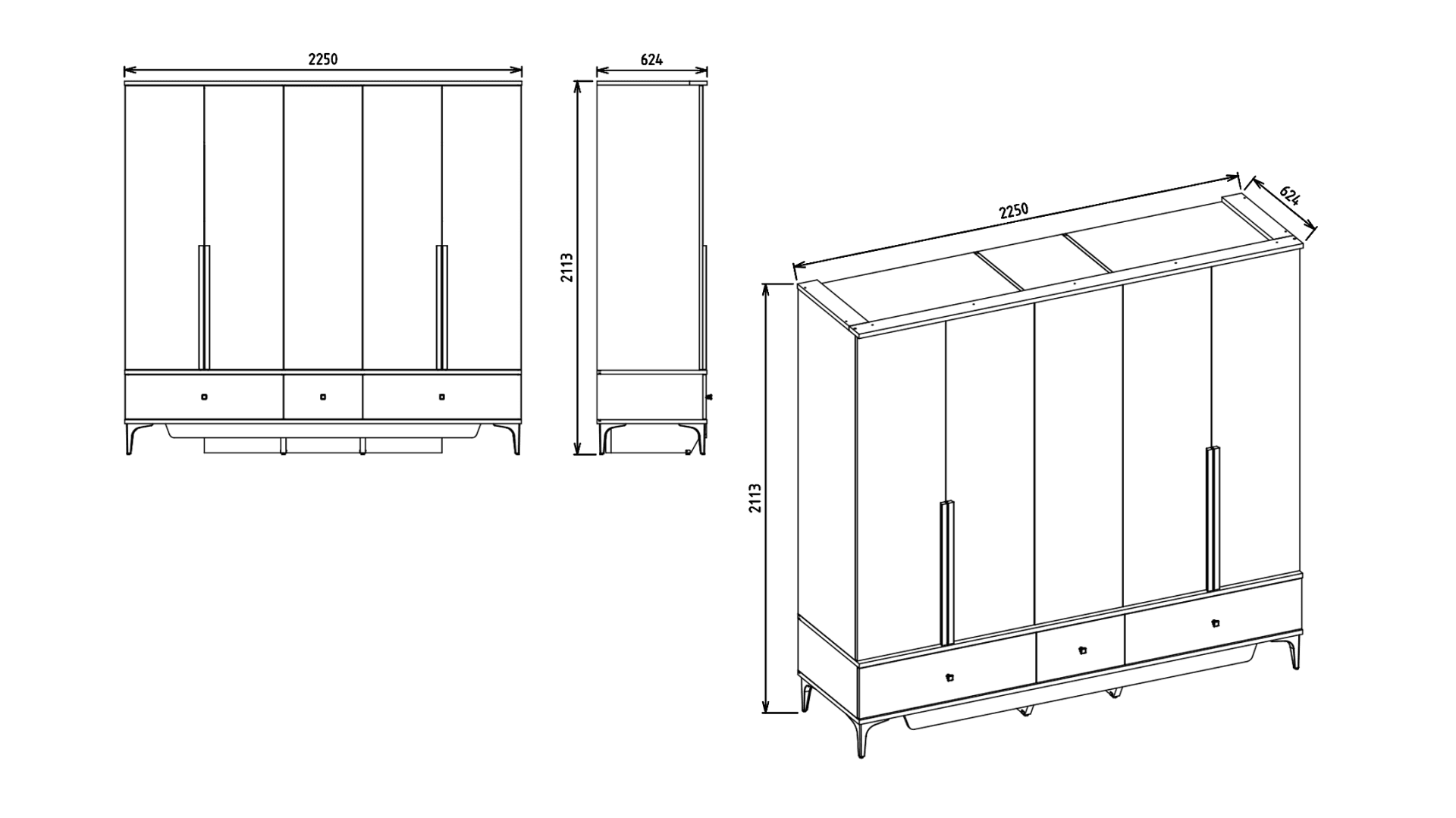 2250

624

2113

2250

624

2113