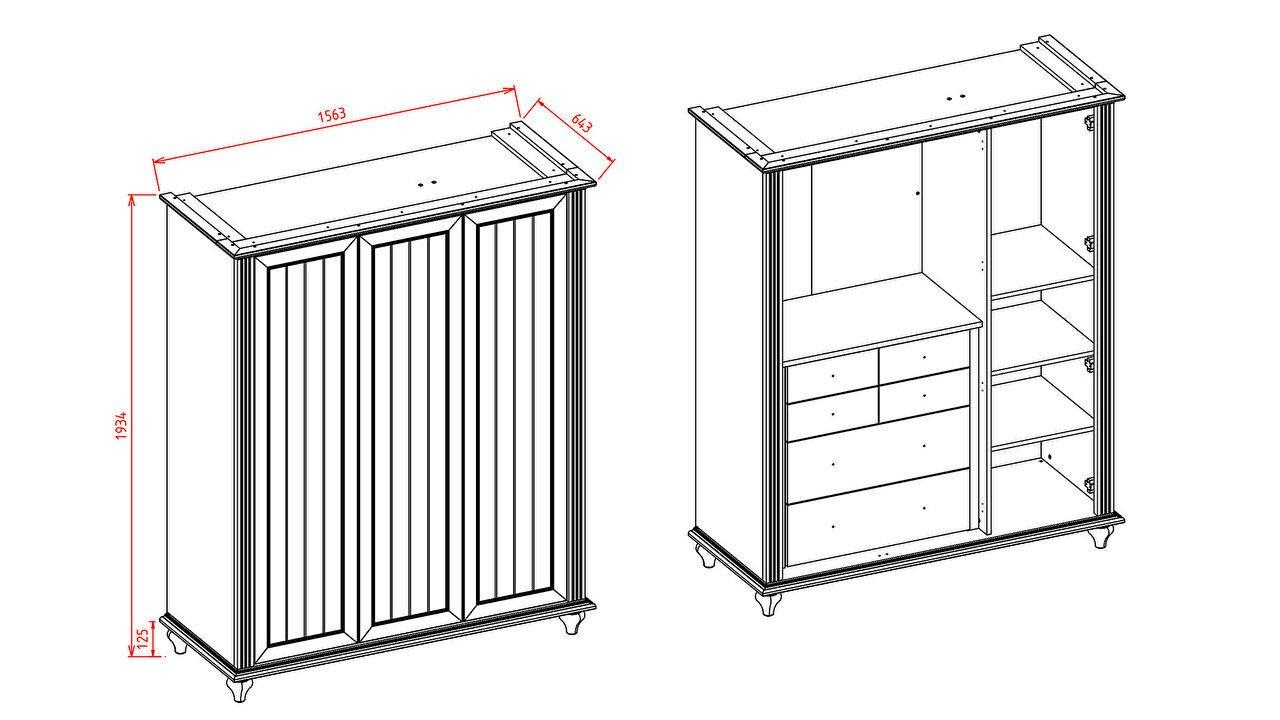 1563
643
1934
125