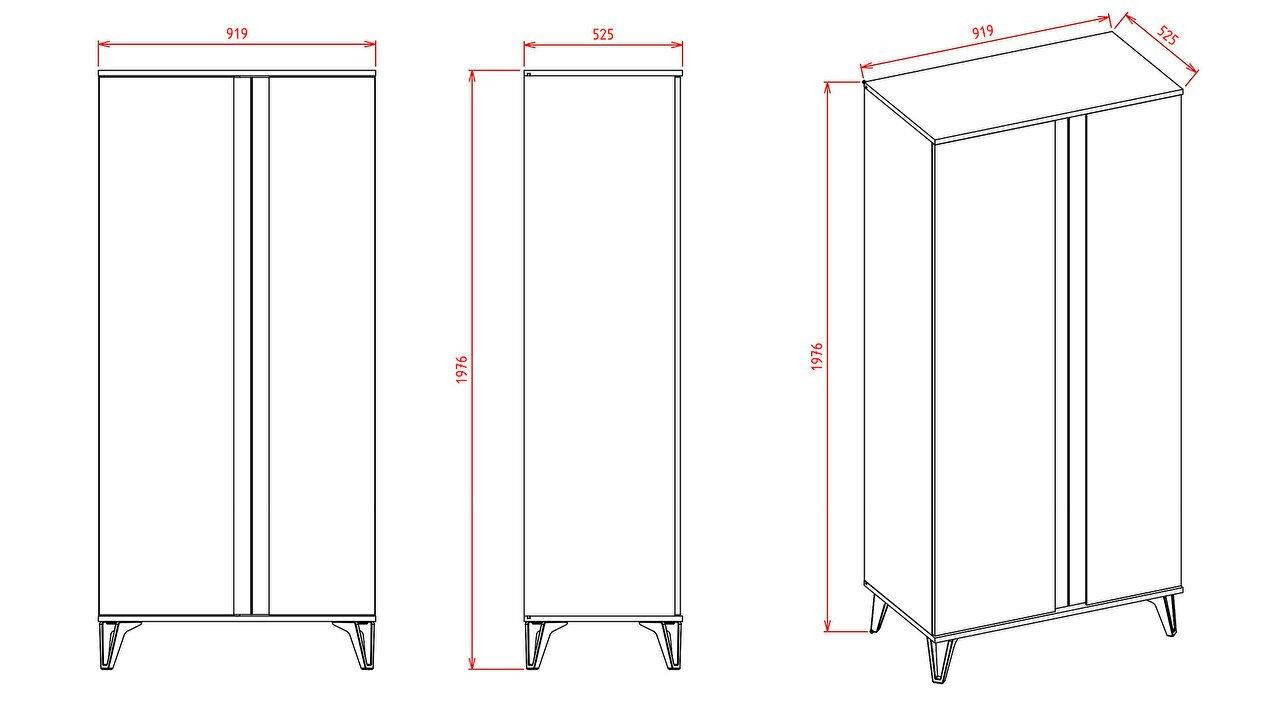 919

525

1976

919

525

1976