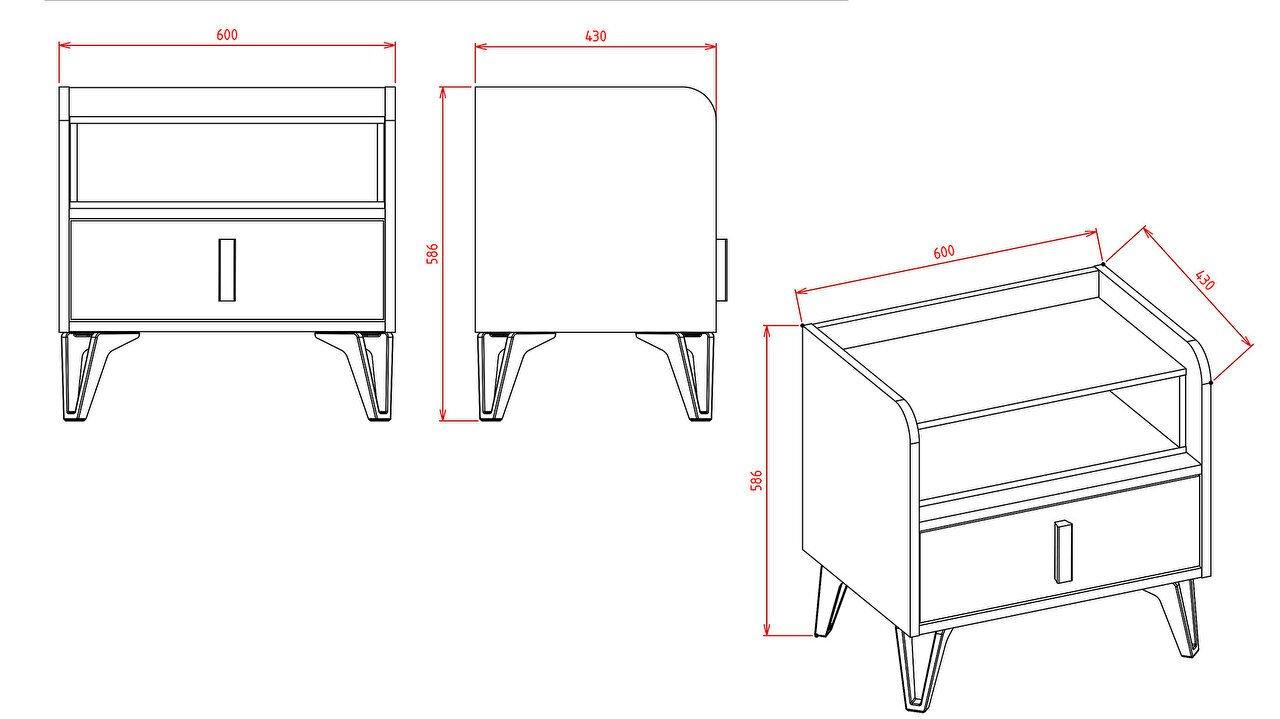 600
430
586
600
430
586