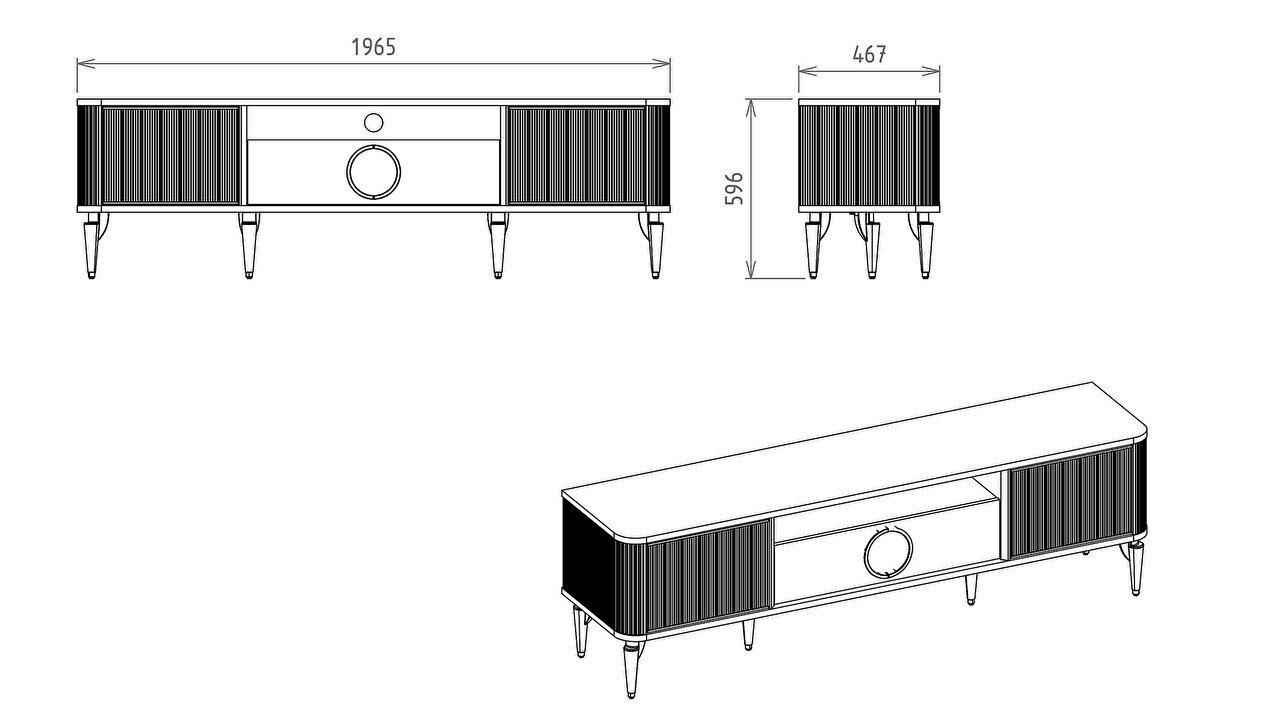 1965

467

596