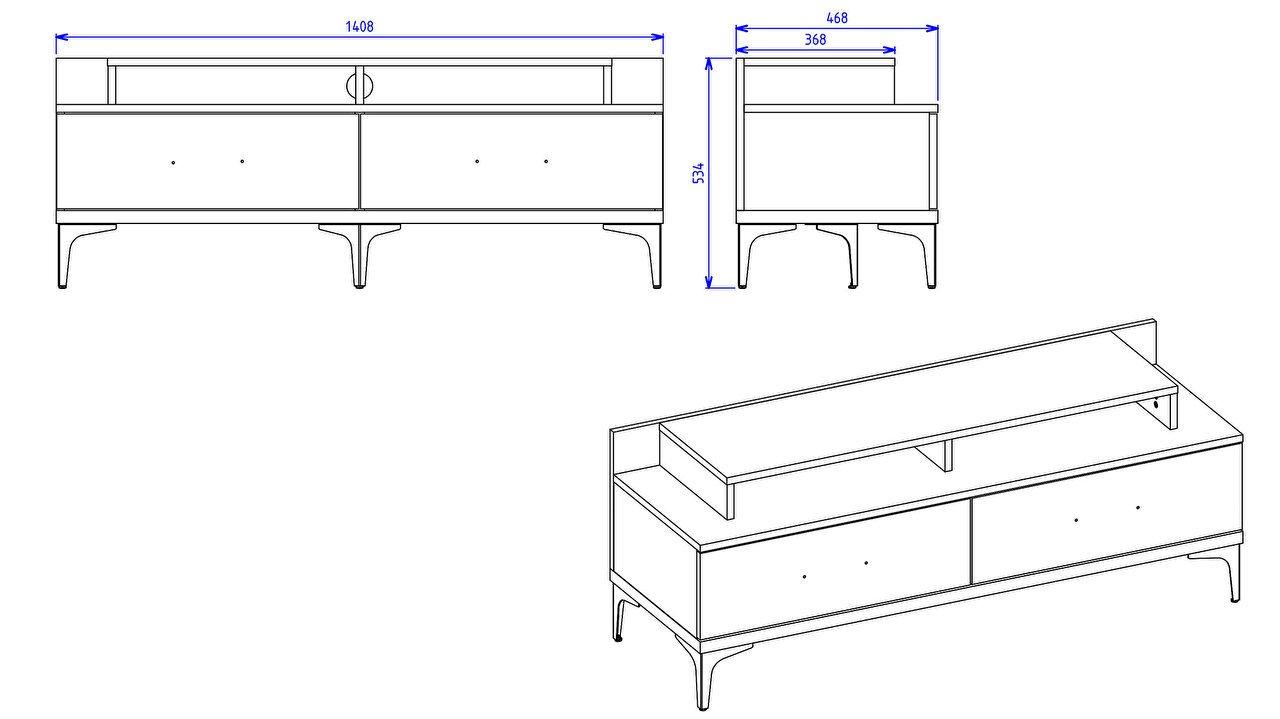 1408

468

368

534