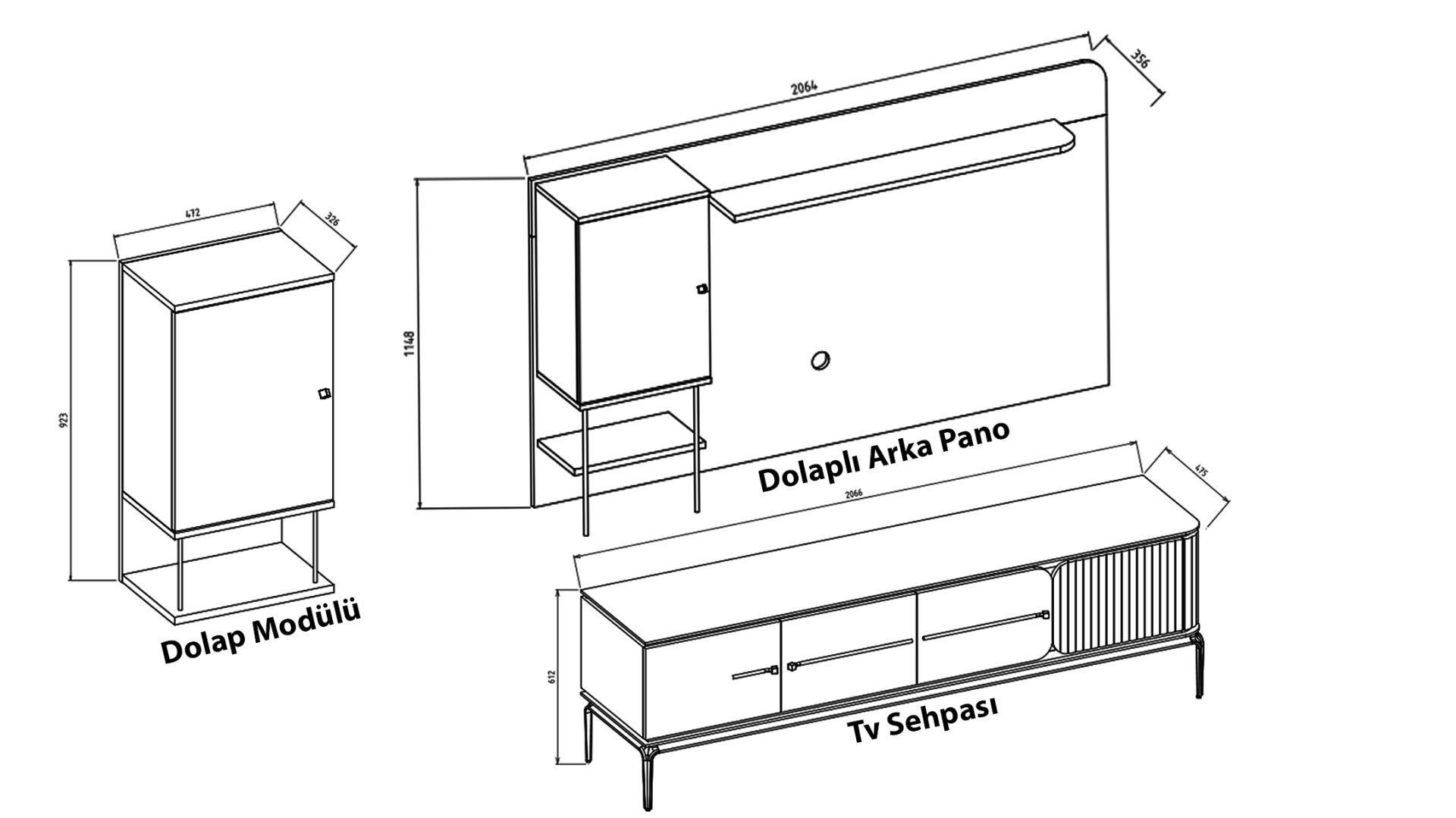 472
326
923
Dolap Modülü
2064
356
1148
Dolaplı Arka Pano
2066
475
612
Tv Sehpası