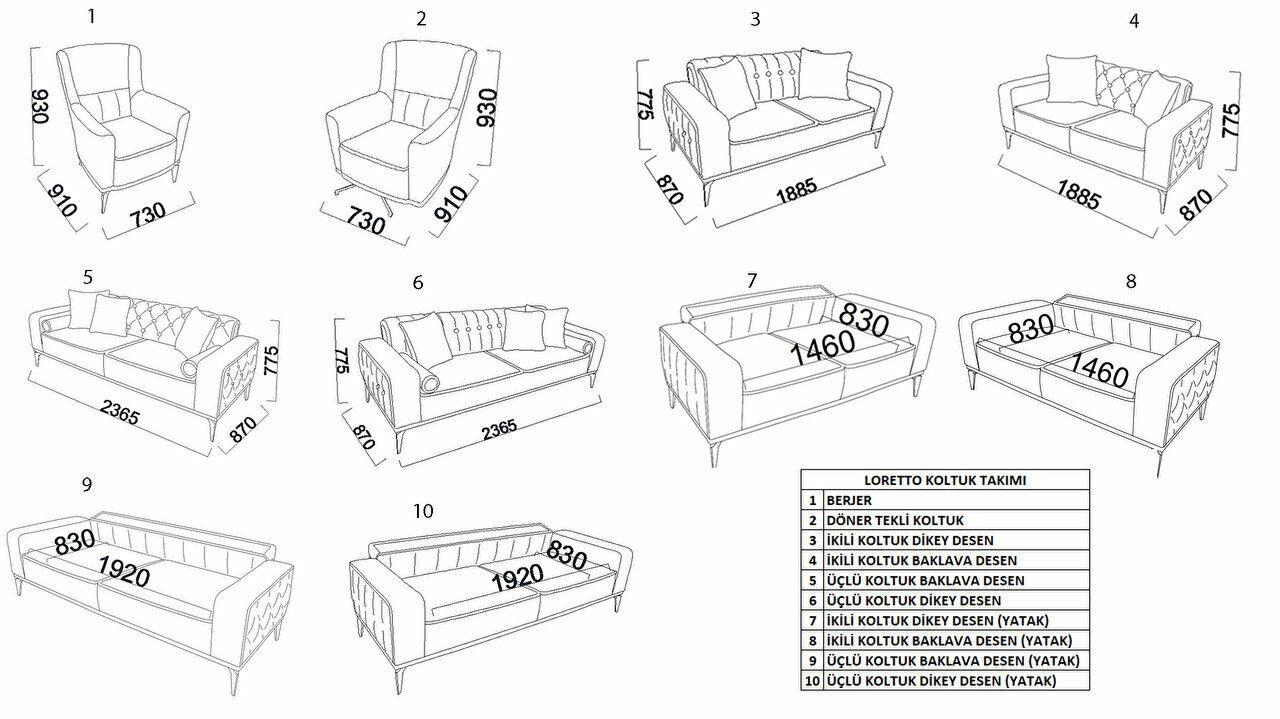 1
930
910
730

2
930
730
910

3
775
870
1885

4
775
1885
870

5
775
2365
870

6
775
870
2365

7
830
1460

8
830
1460

9
830
1920

10
1920
830

| LORETTO KOLTUK TAKIMI | |
|---|---|
| 1 | BERJER |
| 2 | DÖNER TEKLİ KOLTUK |
| 3 | İKİLİ KOLTUK DİKEY DESEN |
| 4 | İKİLİ KOLTUK BAKLAVA DESEN |
| 5 | ÜÇLÜ KOLTUK BAKLAVA DESEN |
| 6 | ÜÇLÜ KOLTUK DİKEY DESEN |
| 7 | İKİLİ KOLTUK DİKEY DESEN (YATAK) |
| 8 | İKİLİ KOLTUK BAKLAVA DESEN (YATAK) |
| 9 | ÜÇLÜ KOLTUK BAKLAVA DESEN (YATAK) |
| 10 | ÜÇLÜ KOLTUK DİKEY DESEN (YATAK) |