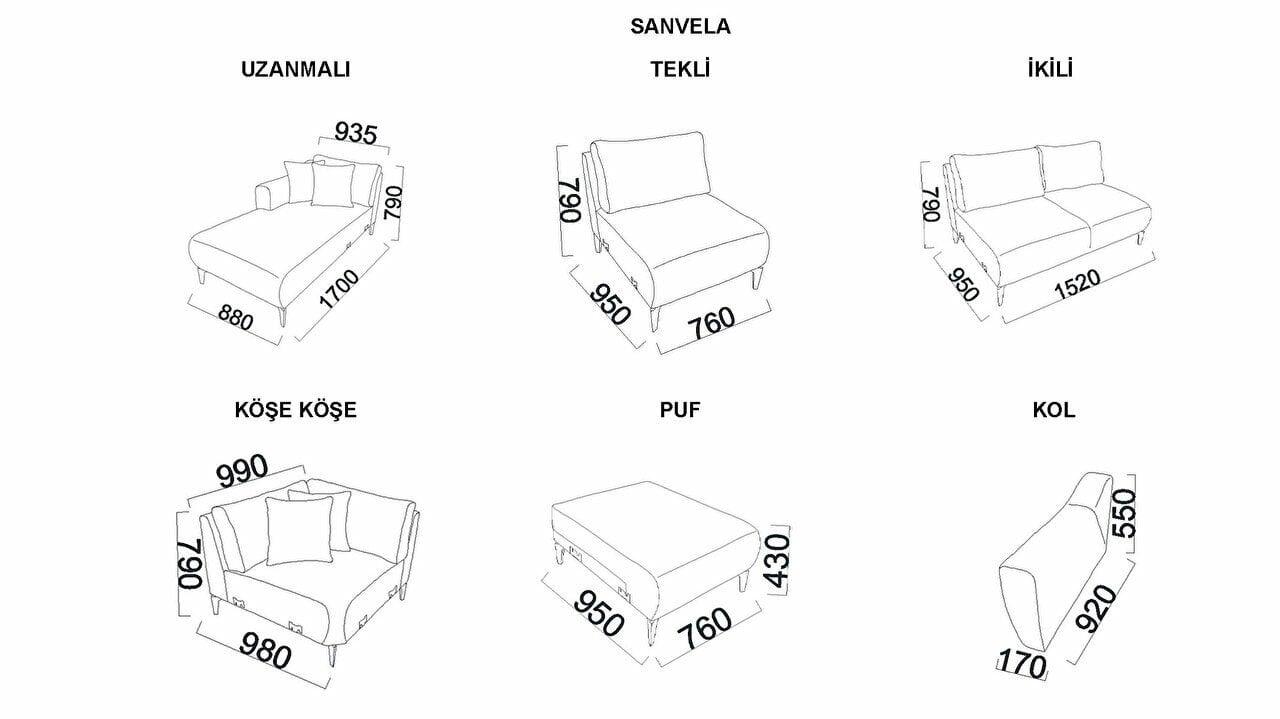 SANVELA

UZANMALI

935
790
1700
880

TEKLİ

790
950
760

İKİLİ

790
950
1520

KÖŞE KÖŞE

990
790
980

PUF

430
950
760

KOL

550
920
170