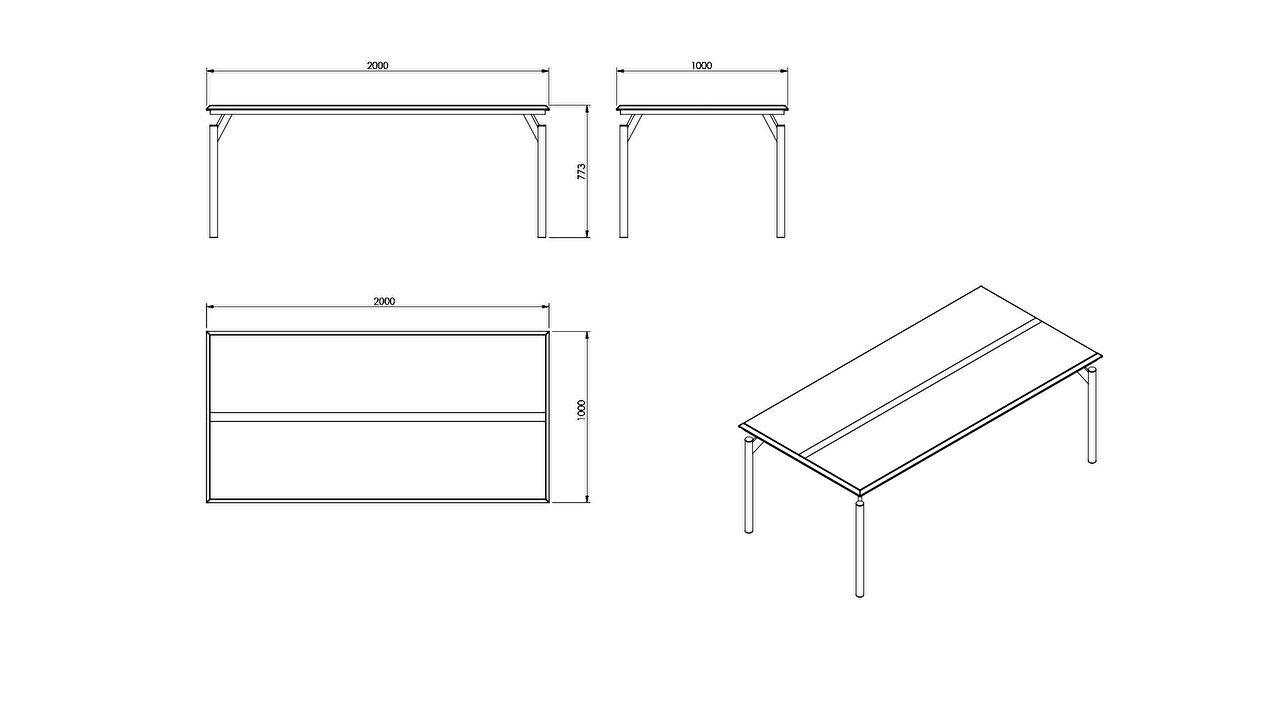 2000

1000

773

2000

1000