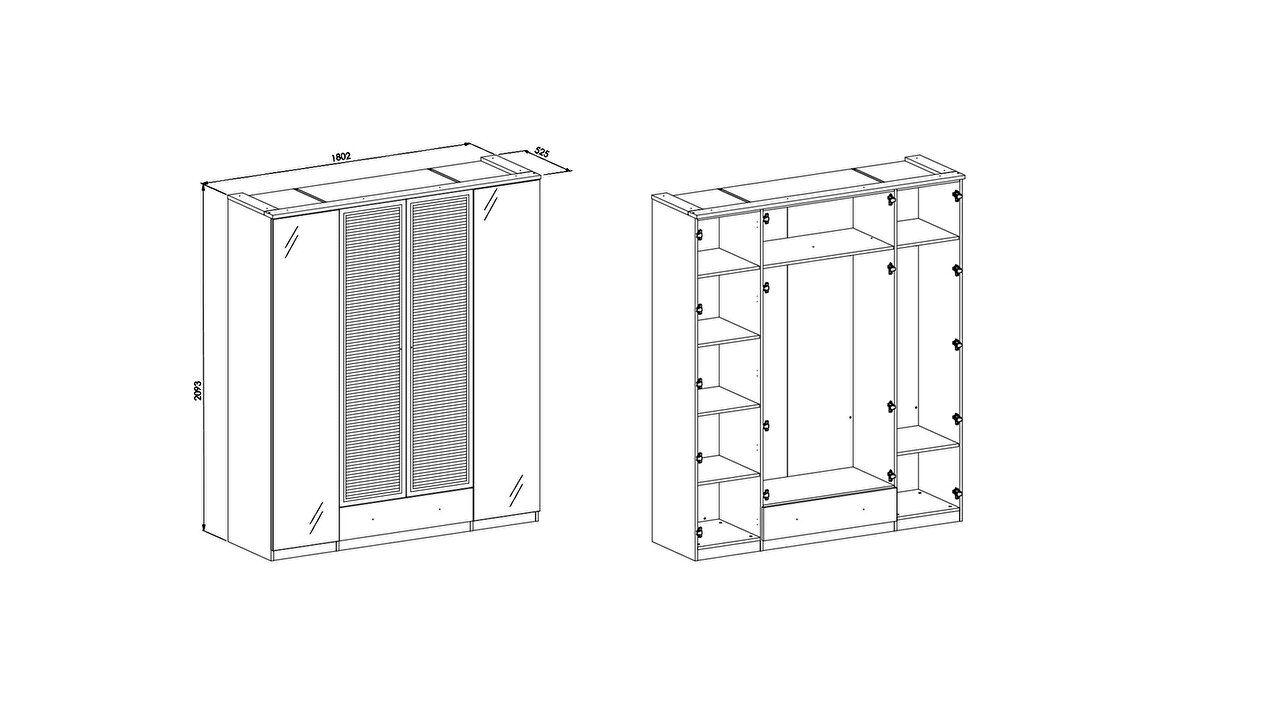 1802
525
2093