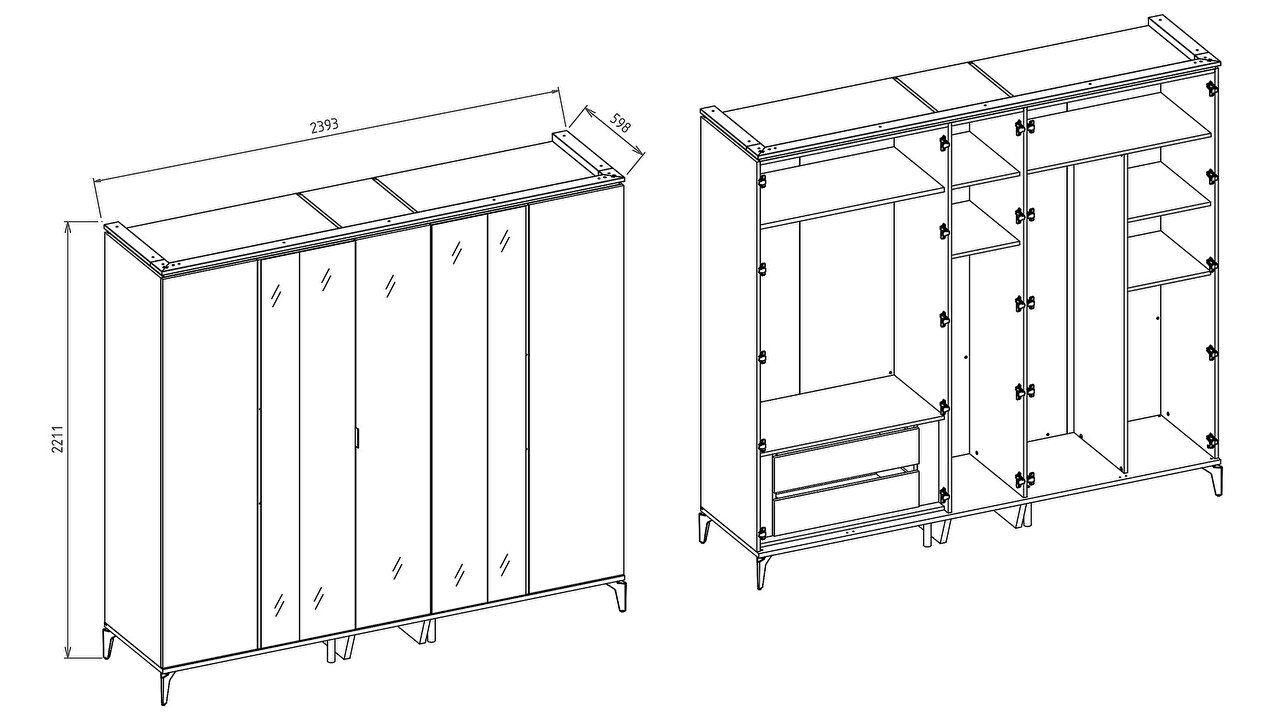 2393

598

2211