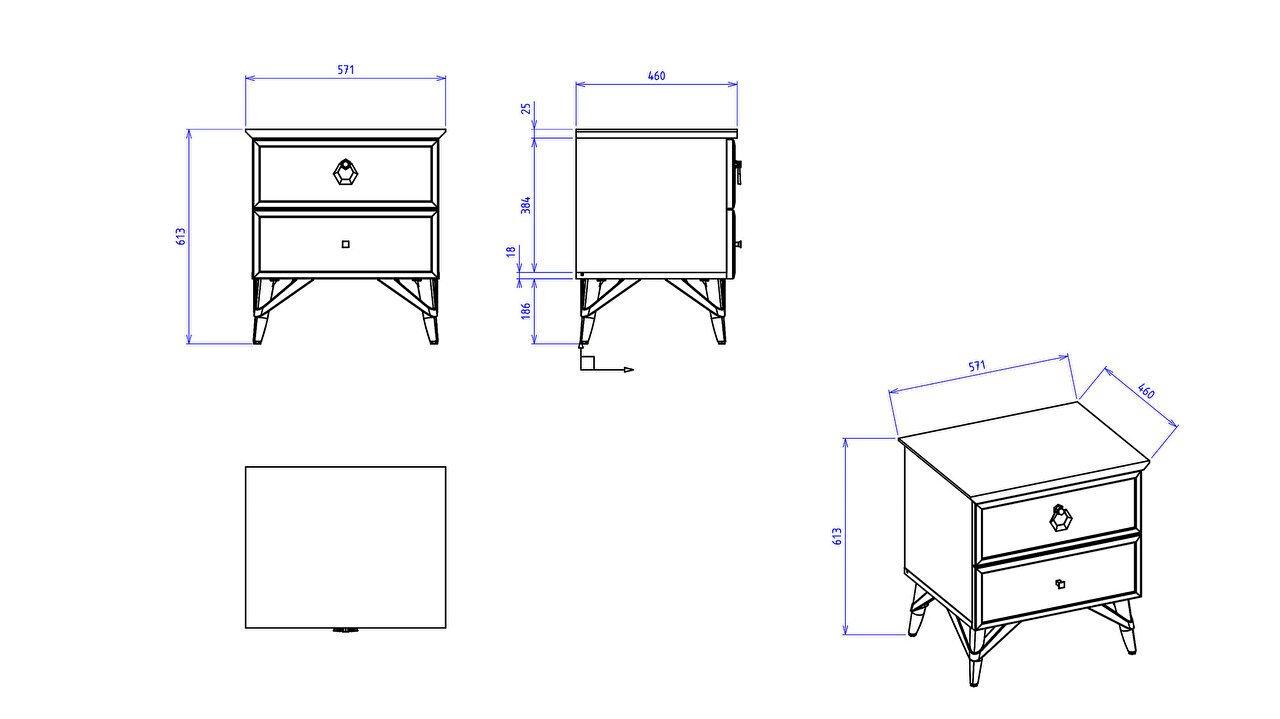 571
613
460
25
384
18
186
571
460
613