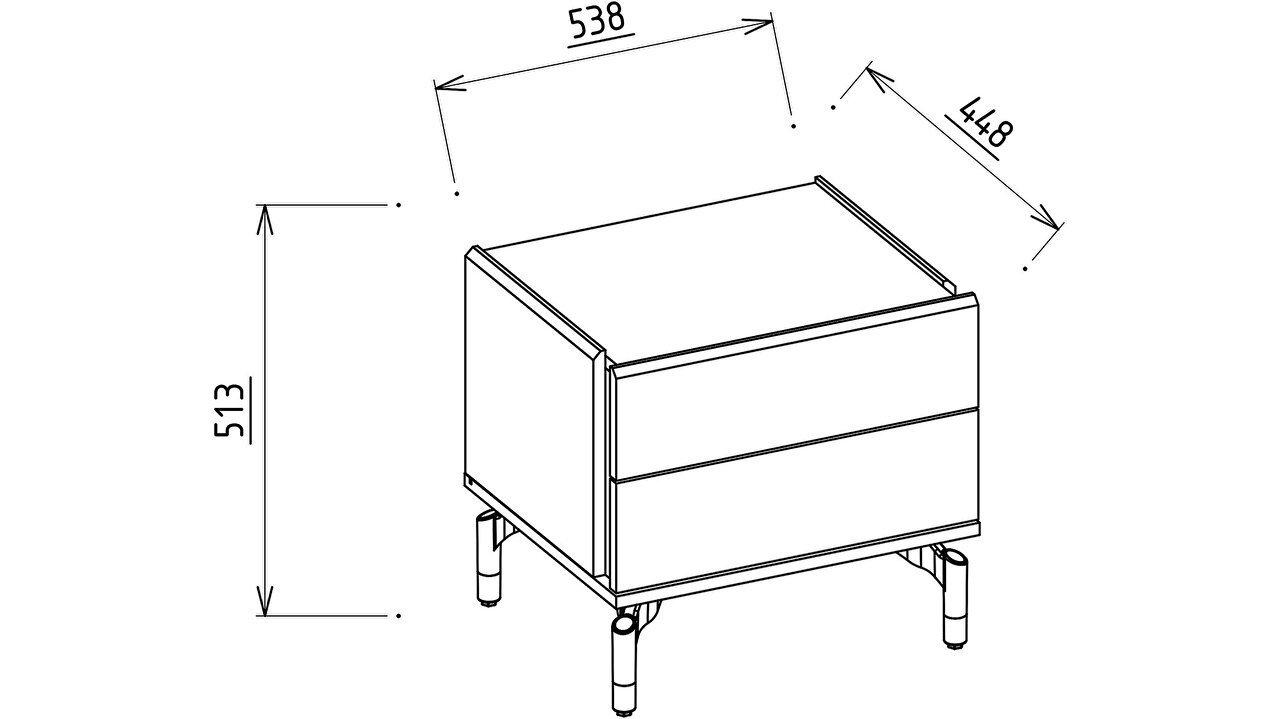 538

448

513