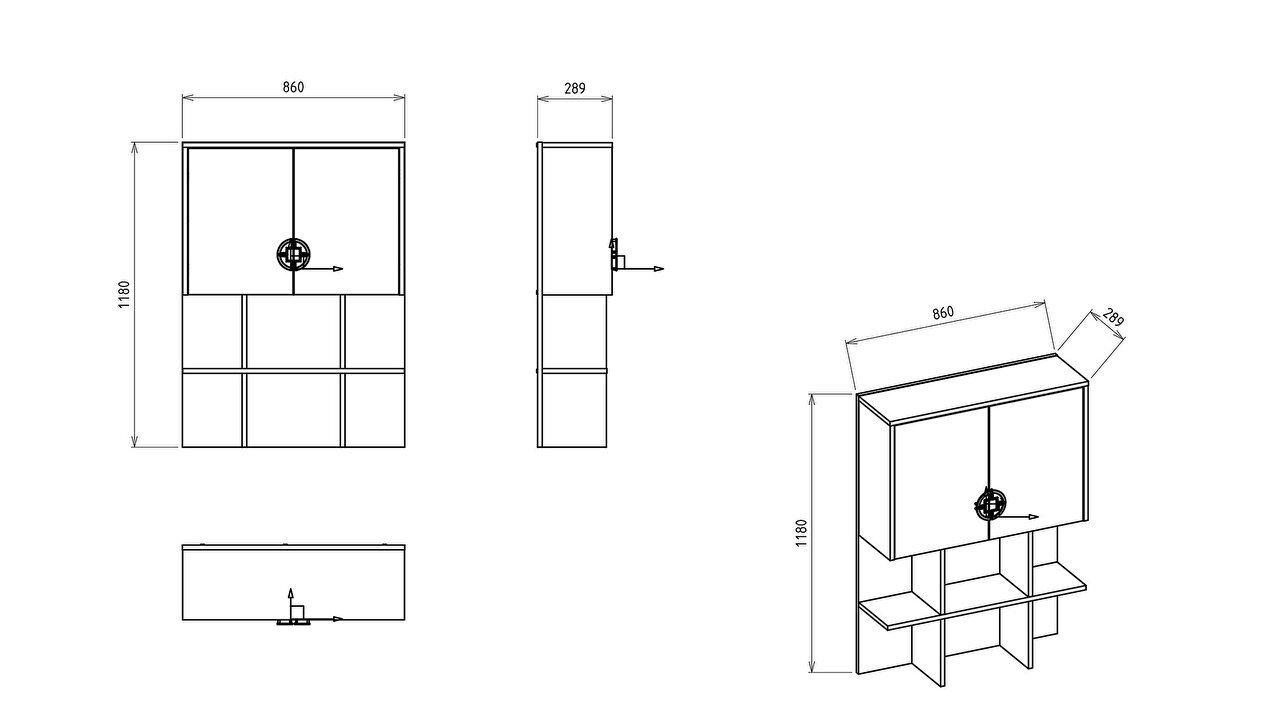 860
289
1180
860
289
1180