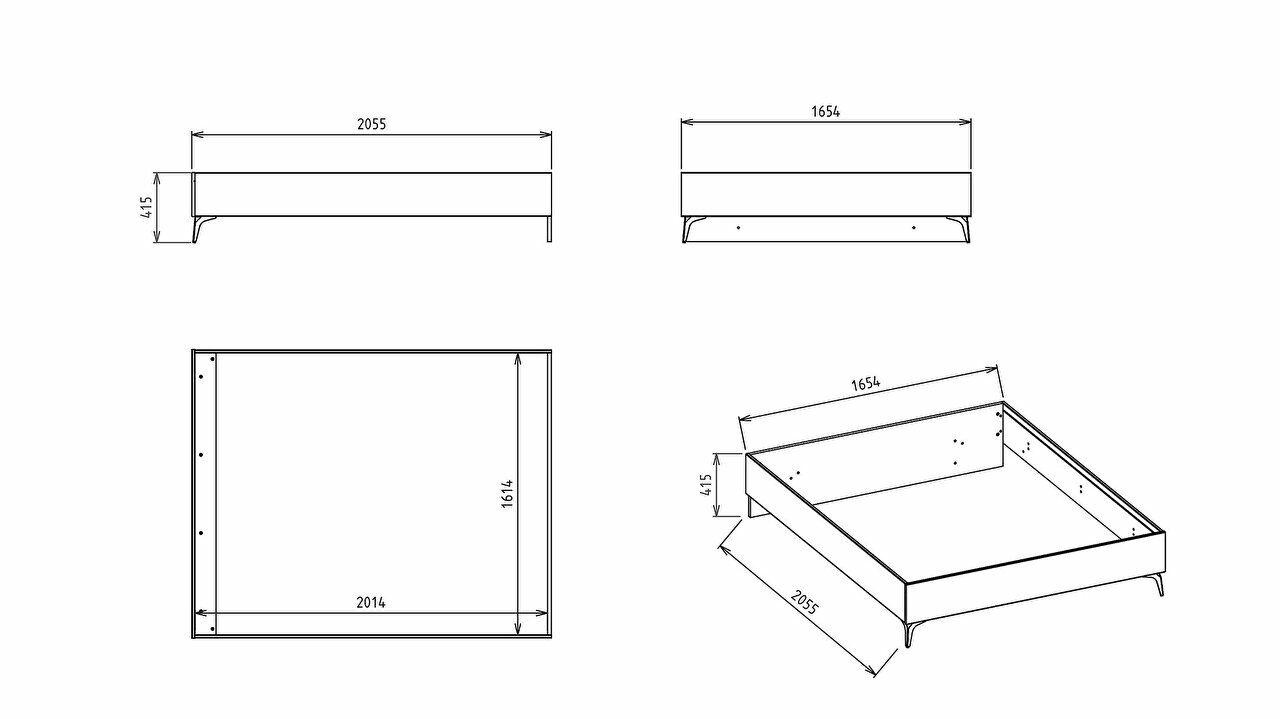 2055

415

1654

1614

2014

1654

415

2055