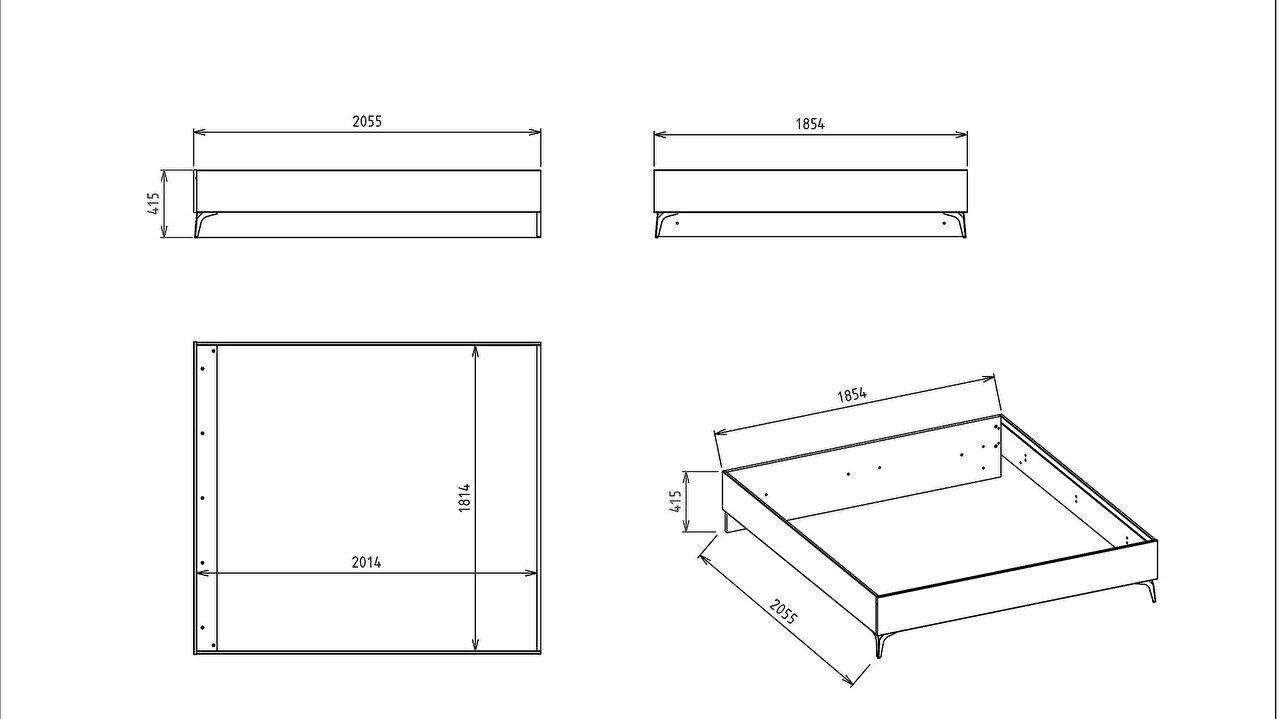 2055

415

1854

1814

2014

1854

415

2055