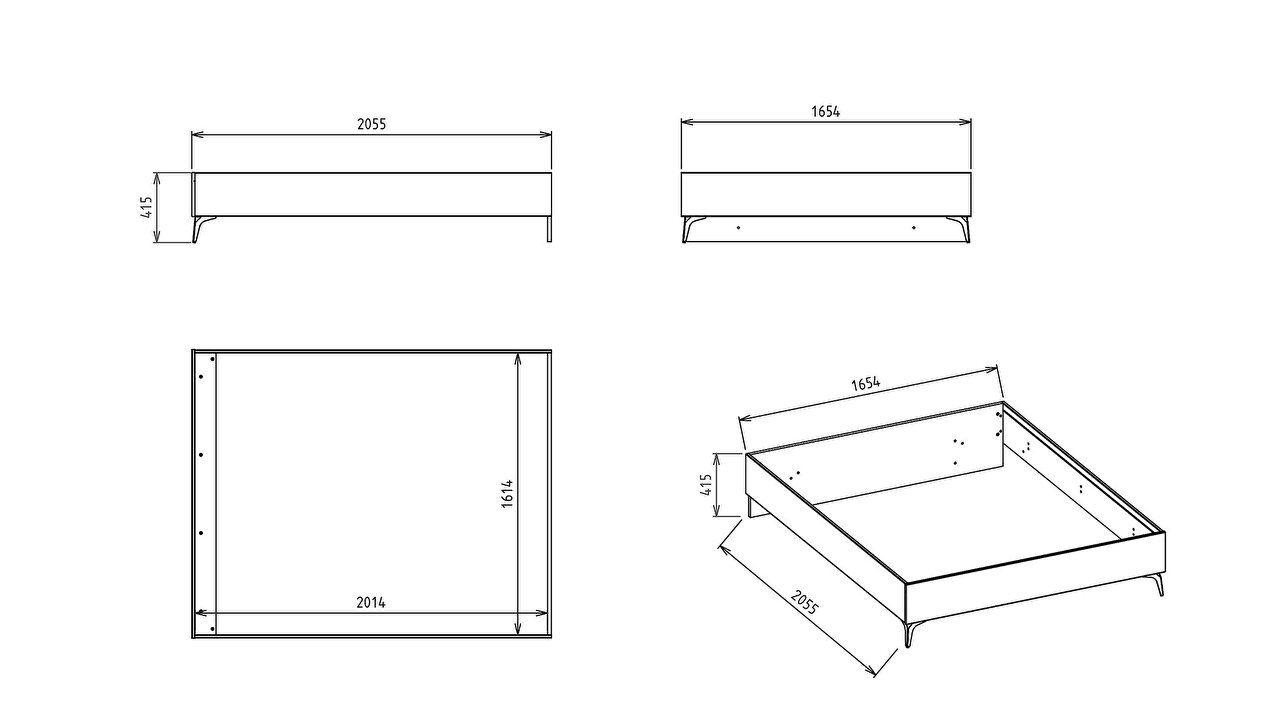 2055

415

1654

1614

2014

1654

415

2055