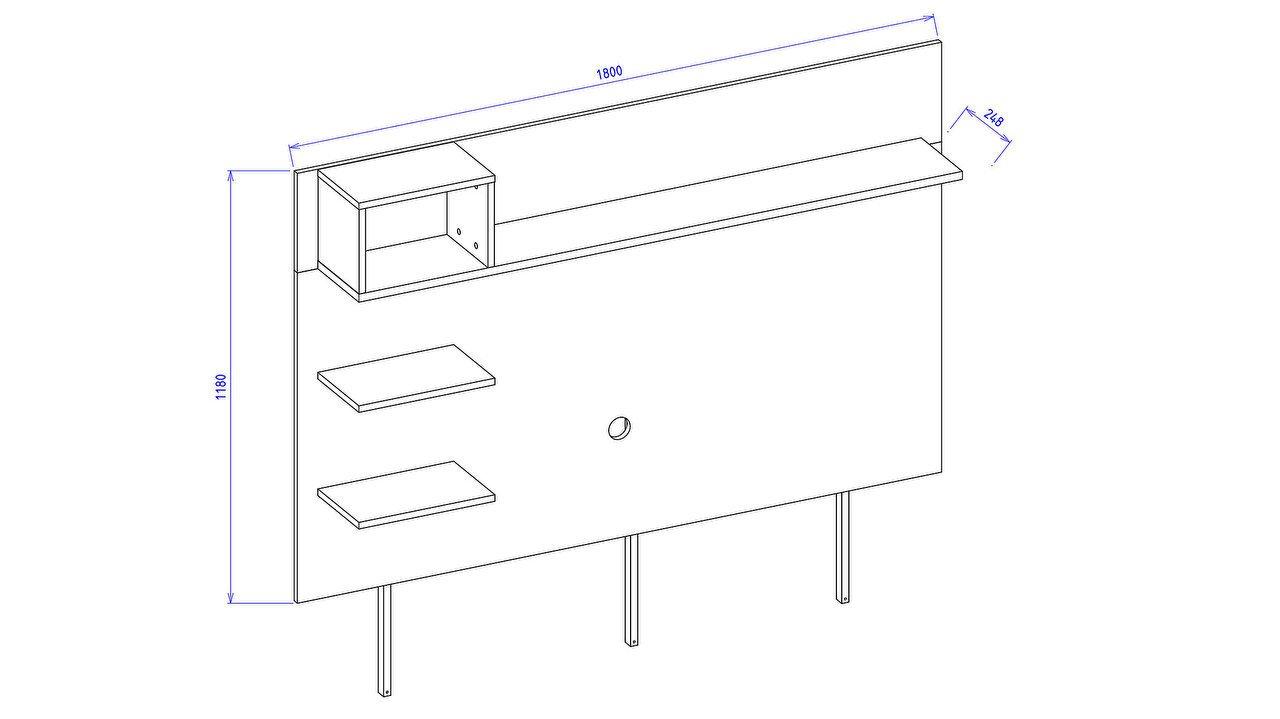 1800

248

1180