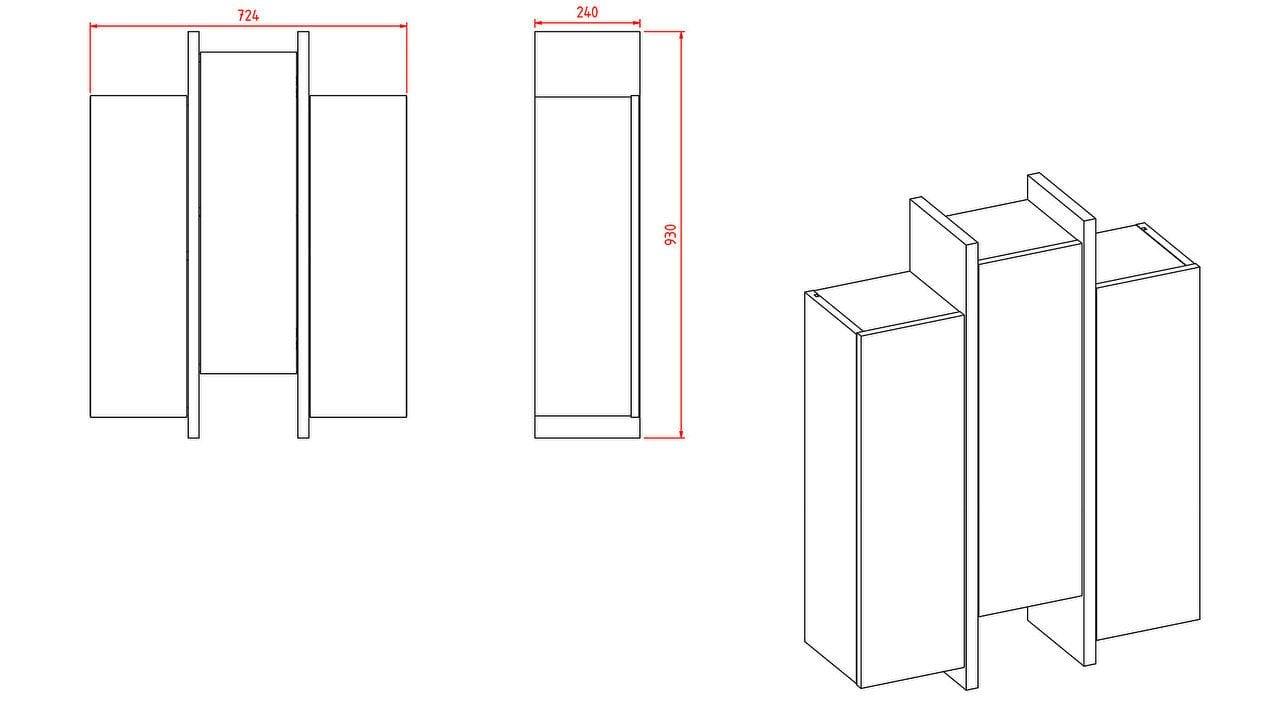 724

240

930