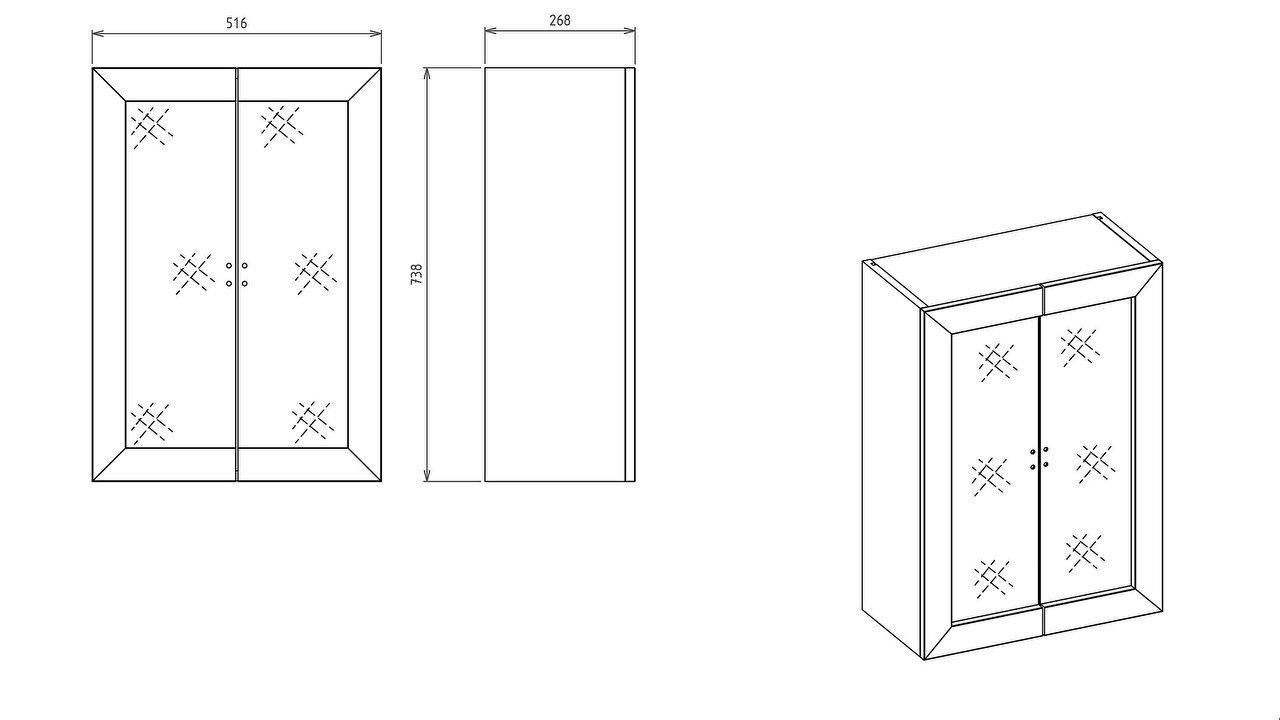 516

268

738